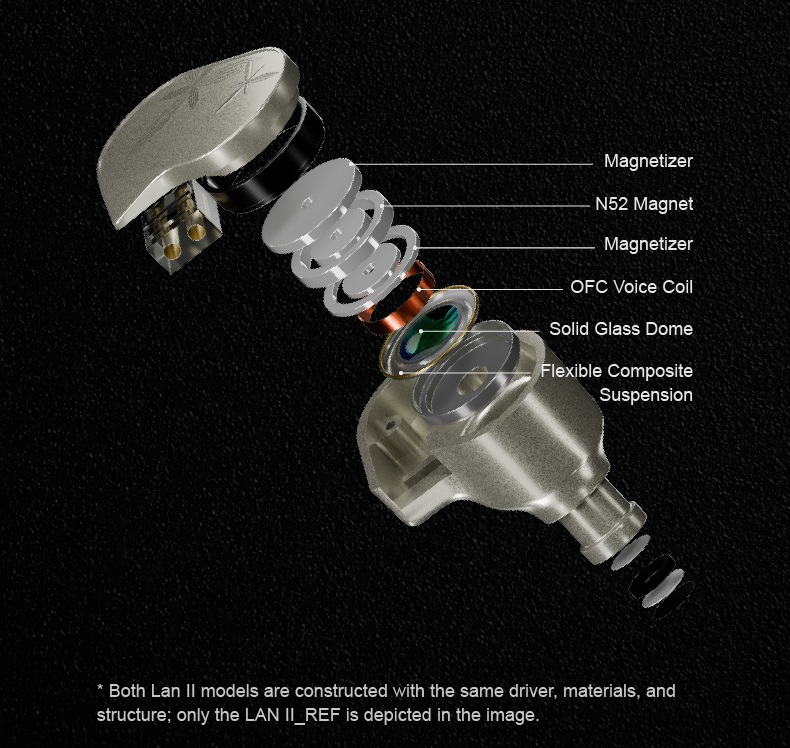 Magnetizer

N52 Magnet

Magnetizer

OFC Voice Coil

Solid Glass Dome

Flexible Composite Suspension

* Both Lan II models are constructed with the same driver, materials, and structure; only the LAN II_REF is depicted in the image.